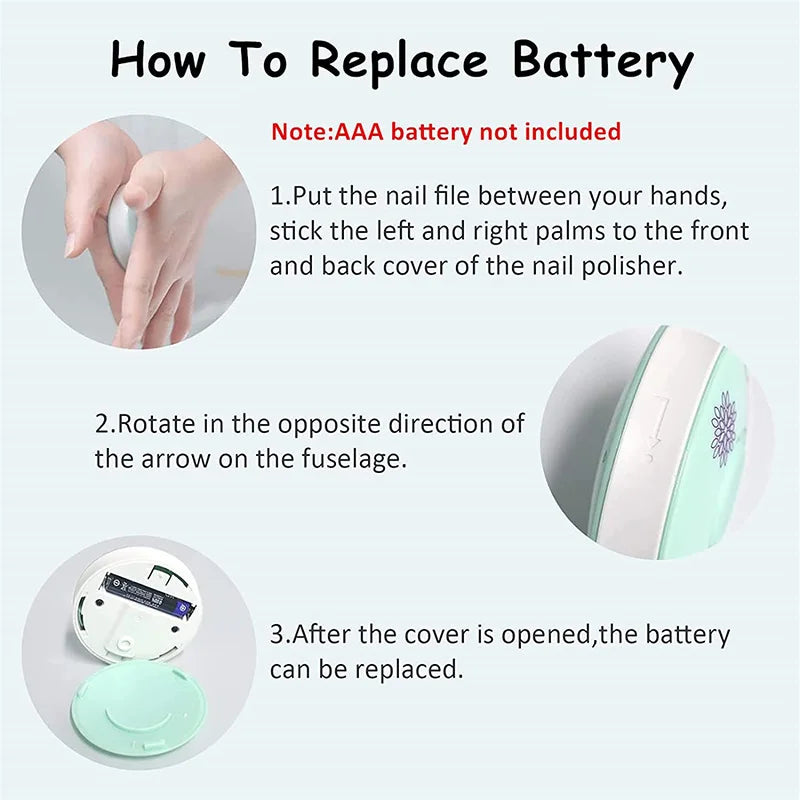 How To Replace Battery

Note:AAA battery not included

1.Put the nail file between your hands, stick the left and right palms to the front and back cover of the nail polisher.

2.Rotate in the opposite direction of the arrow on the fuselage.

3.After the cover is opened,the battery can be replaced.